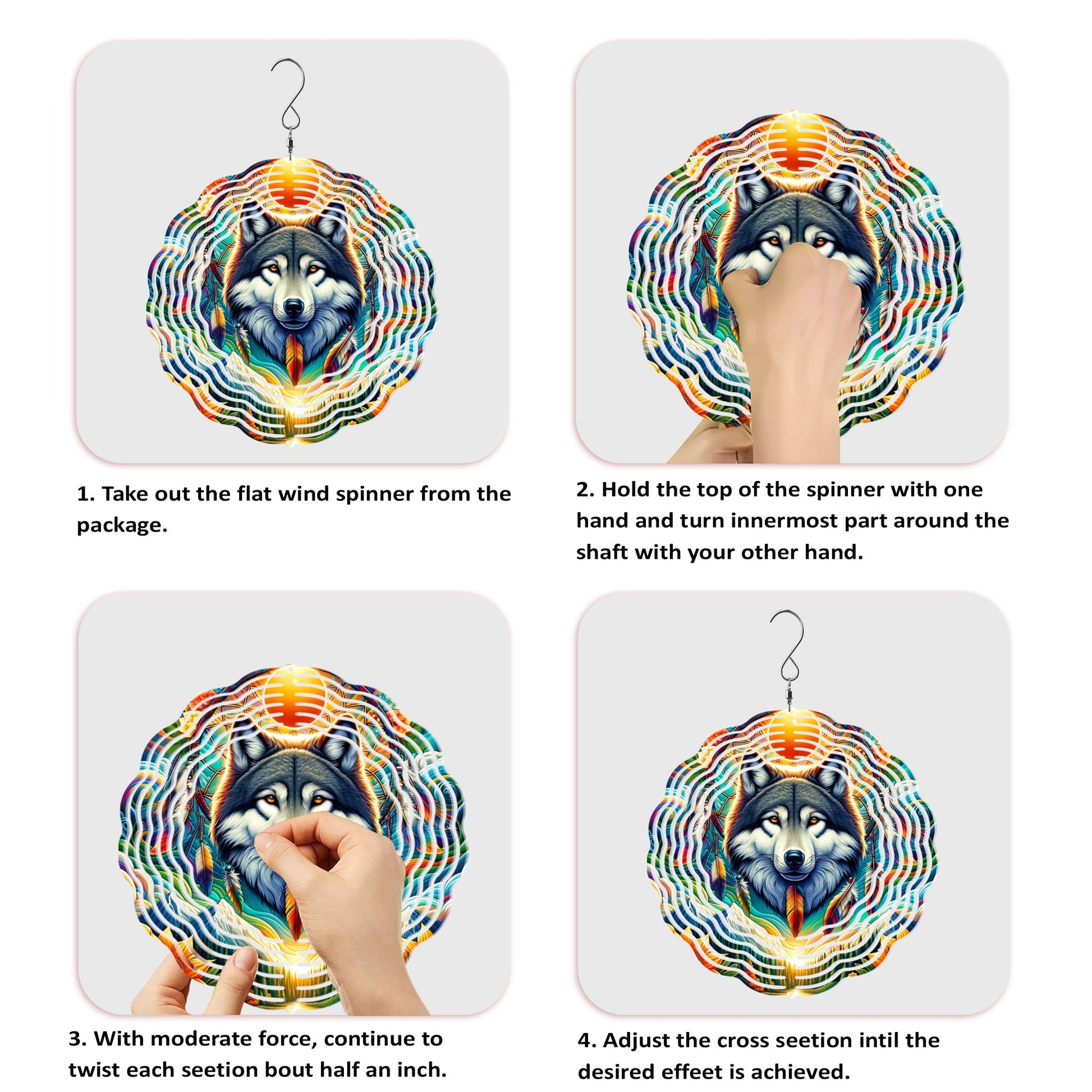 1. Take out the flat wind spinner from the package.

2. Hold the top of the spinner with one hand and turn innermost part around the shaft with your other hand.

3. With moderate force, continue to twist each seetion bout half an inch.

4. Adjust the cross seetion intil the desired effeet is achieved.