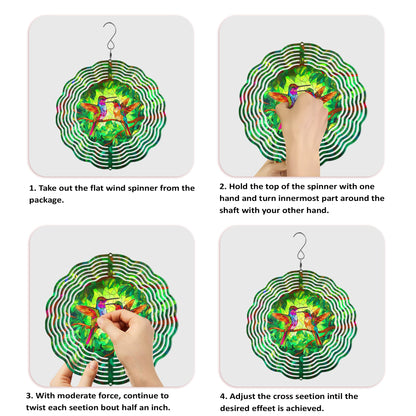 1. Take out the flat wind spinner from the package.

2. Hold the top of the spinner with one hand and turn innermost part around the shaft with your other hand.

3. With moderate force, continue to twist each seetion bout half an inch.

4. Adjust the cross seetion intil the desired effeet is achieved.