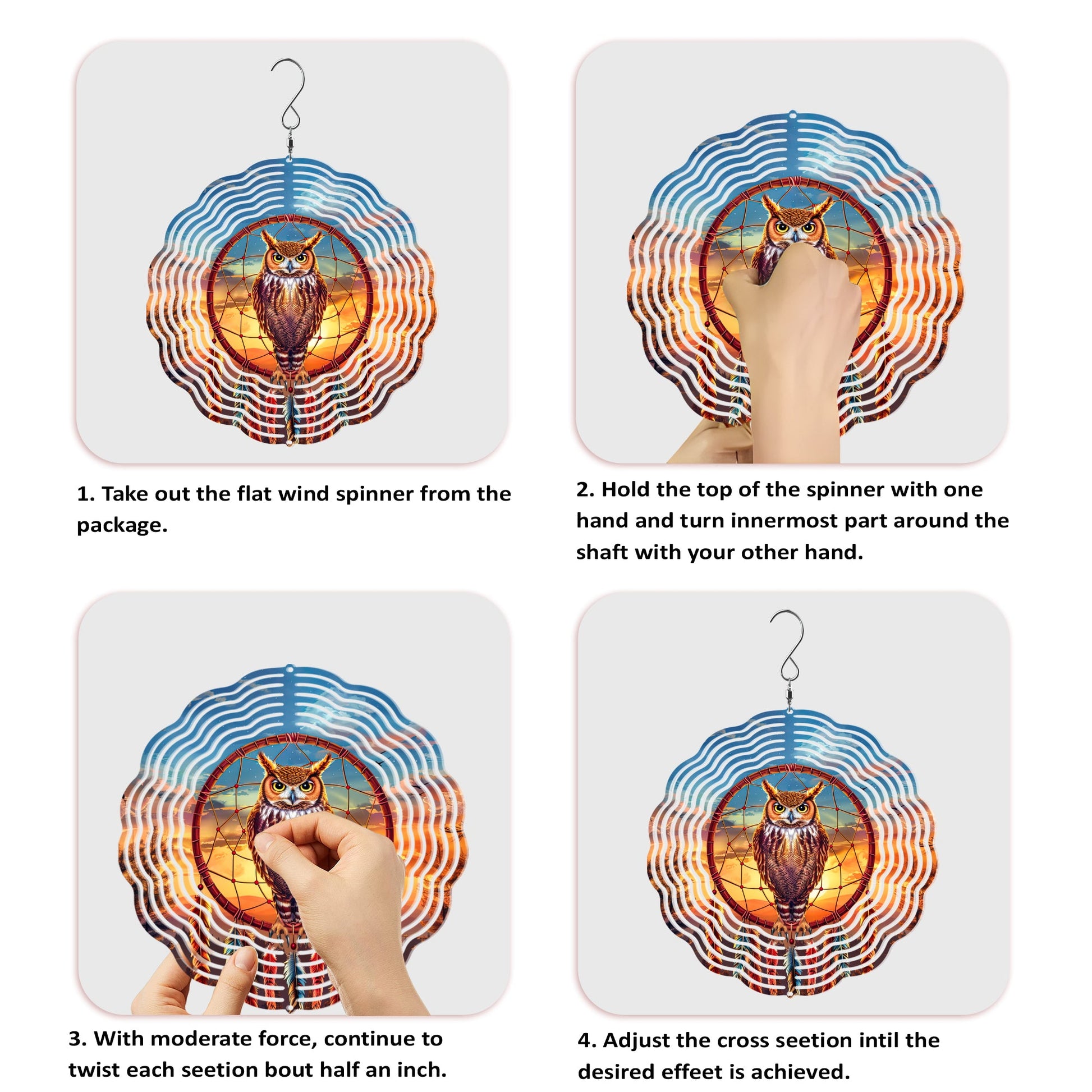 1. Take out the flat wind spinner from the package.

2. Hold the top of the spinner with one hand and turn innermost part around the shaft with your other hand.

3. With moderate force, continue to twist each seetion bout half an inch.

4. Adjust the cross seetion intil the desired effeet is achieved.