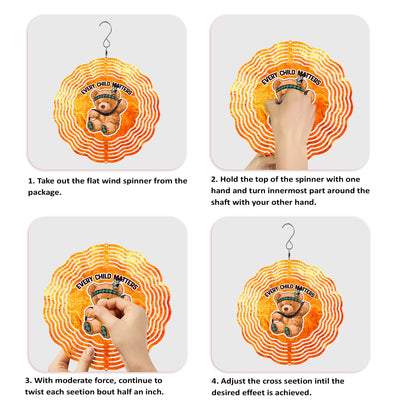 EVERY CHILD MATTERS

1. Take out the flat wind spinner from the package.

EVERY CHILD MATTERS

2. Hold the top of the spinner with one hand and turn innermost part around the shaft with your other hand.

EVERY CHILD MATTERS

3. With moderate force, continue to twist each seetion bout half an inch.

EVERY CHILD MATTERS

4. Adjust the cross seetion intil the desired effeet is achieved.