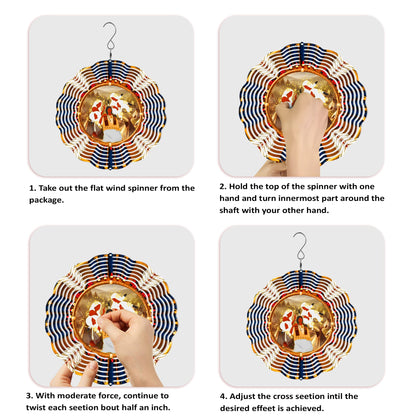 1. Take out the flat wind spinner from the package.

2. Hold the top of the spinner with one hand and turn innermost part around the shaft with your other hand.

3. With moderate force, continue to twist each seetion bout half an inch.

4. Adjust the cross seetion intil the desired effeet is achieved.