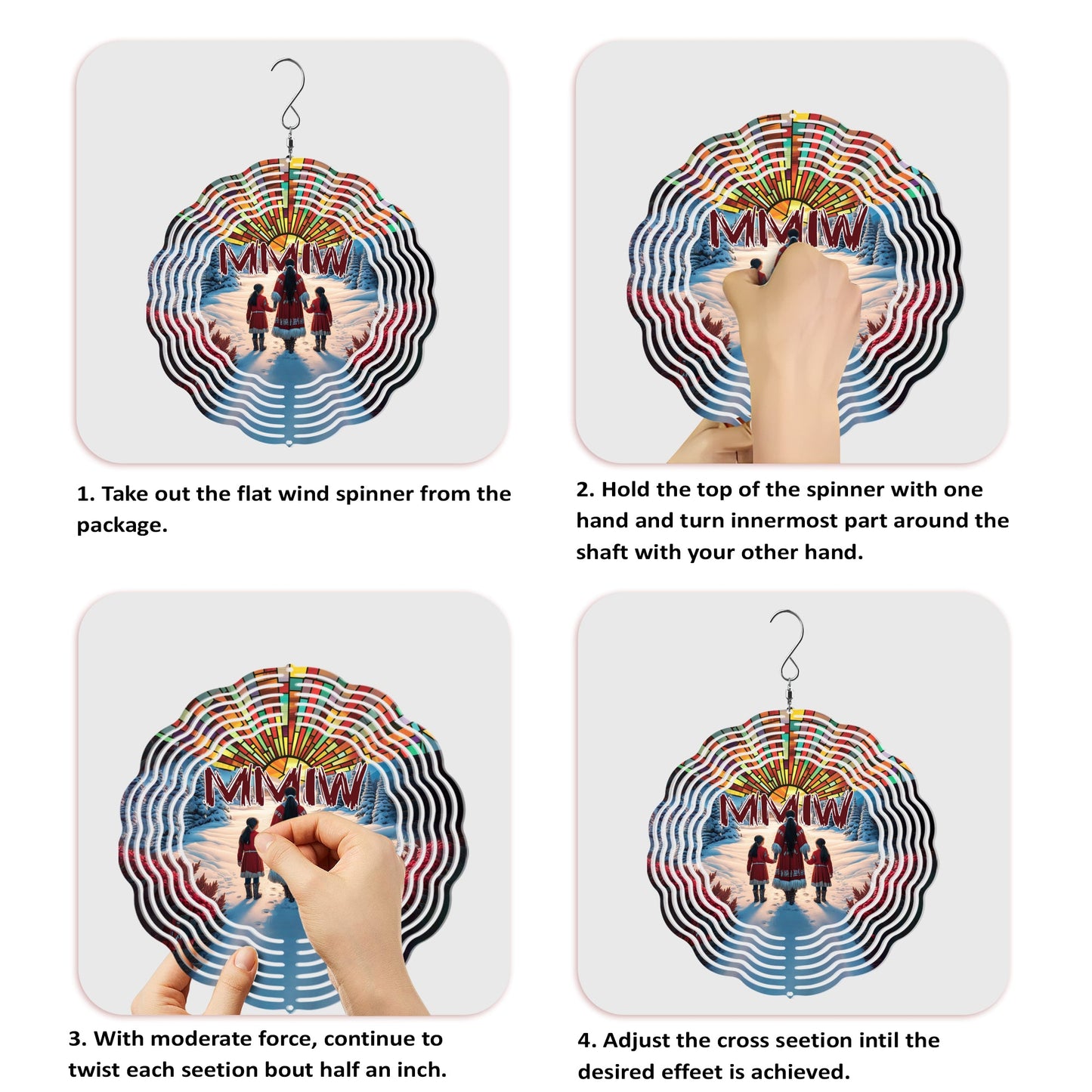 MMIW

1. Take out the flat wind spinner from the package.

MMIW

2. Hold the top of the spinner with one hand and turn innermost part around the shaft with your other hand.

MMIW

3. With moderate force, continue to twist each seetion bout half an inch.

MMIW

4. Adjust the cross seetion intil the desired effeet is achieved.