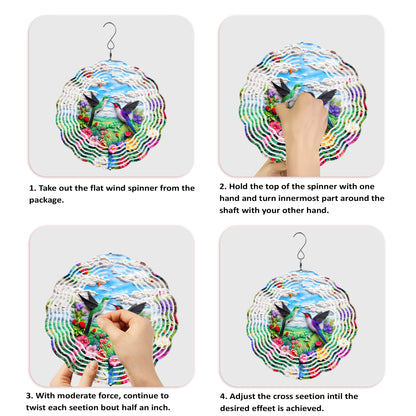 1. Take out the flat wind spinner from the package.

2. Hold the top of the spinner with one hand and turn innermost part around the shaft with your other hand.

3. With moderate force, continue to twist each seetion bout half an inch.

4. Adjust the cross seetion intil the desired effeet is achieved.