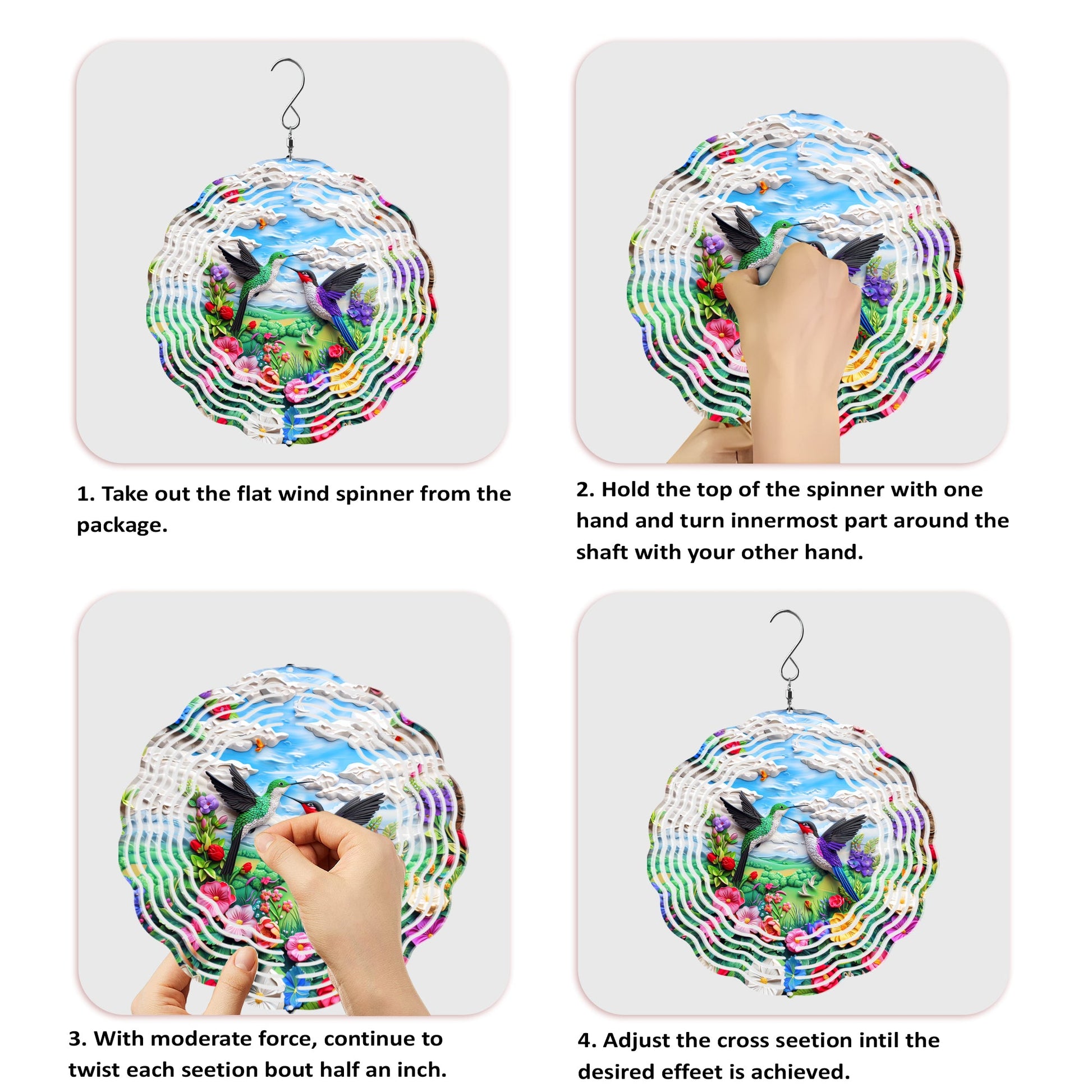 1. Take out the flat wind spinner from the package.

2. Hold the top of the spinner with one hand and turn innermost part around the shaft with your other hand.

3. With moderate force, continue to twist each seetion bout half an inch.

4. Adjust the cross seetion intil the desired effeet is achieved.