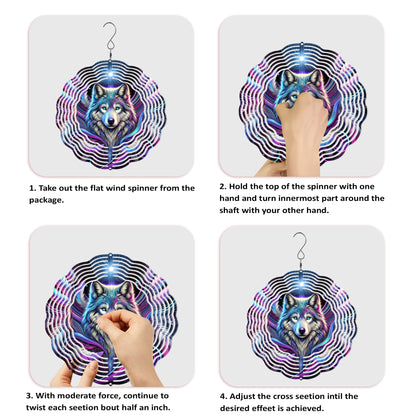 1. Take out the flat wind spinner from the package.

2. Hold the top of the spinner with one hand and turn innermost part around the shaft with your other hand.

3. With moderate force, continue to twist each seetion bout half an inch.

4. Adjust the cross seetion intil the desired effeet is achieved.