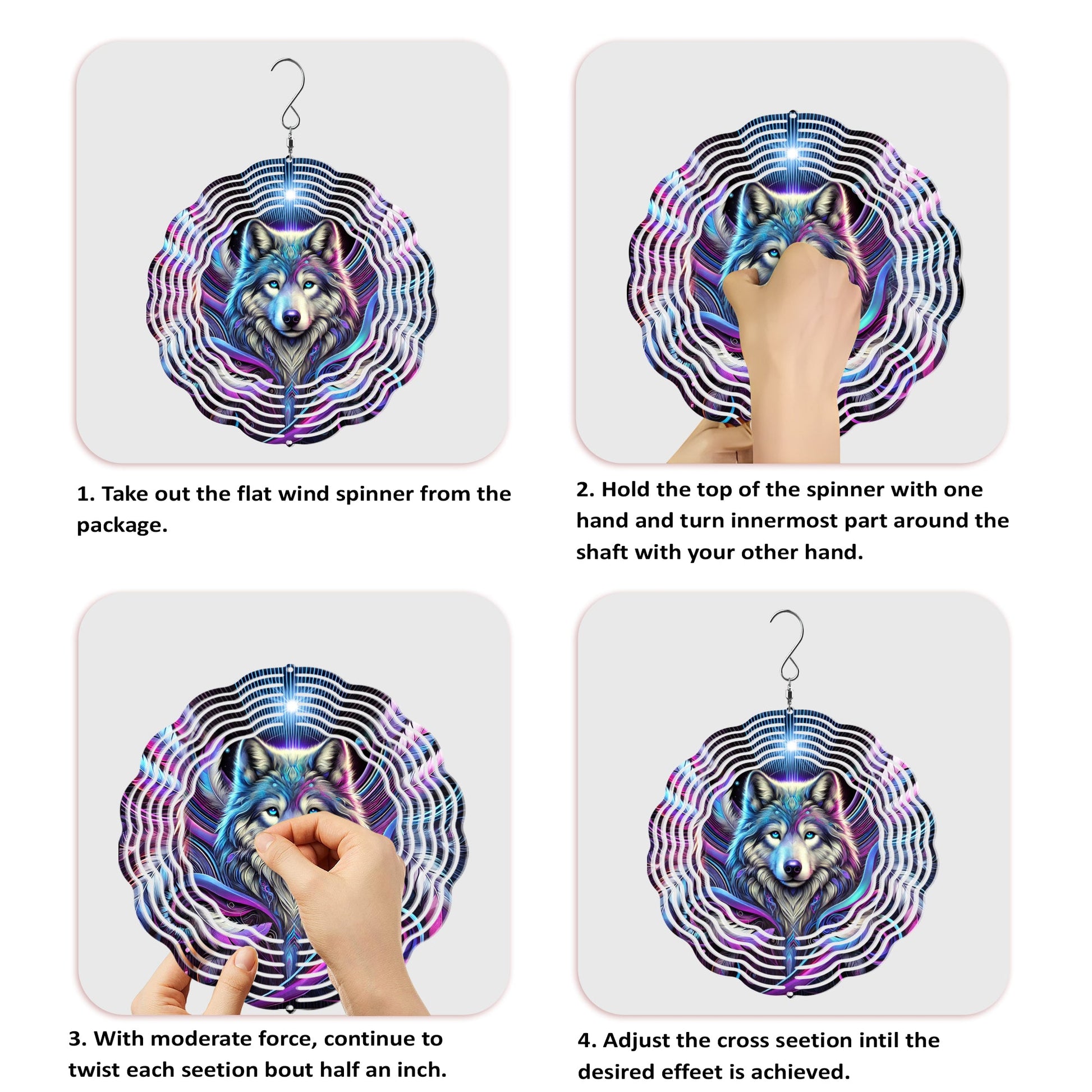 1. Take out the flat wind spinner from the package.

2. Hold the top of the spinner with one hand and turn innermost part around the shaft with your other hand.

3. With moderate force, continue to twist each seetion bout half an inch.

4. Adjust the cross seetion intil the desired effeet is achieved.