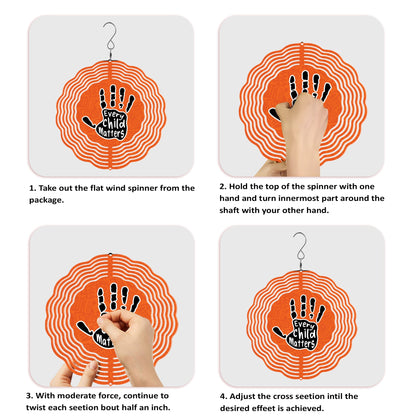 Every Child Matters

1. Take out the flat wind spinner from the package.

2. Hold the top of the spinner with one hand and turn innermost part around the shaft with your other hand.

Matt

3. With moderate force, continue to twist each seetion bout half an inch.

Every Child Matters

4. Adjust the cross seetion intil the desired effeet is achieved.