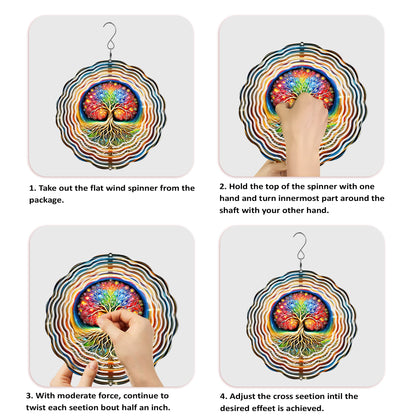 1. Take out the flat wind spinner from the package.

2. Hold the top of the spinner with one hand and turn innermost part around the shaft with your other hand.

3. With moderate force, continue to twist each seetion bout half an inch.

4. Adjust the cross seetion intil the desired effeet is achieved.