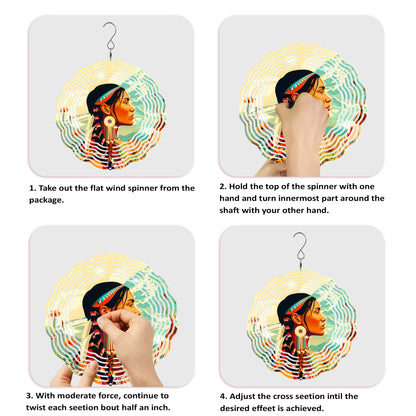 1. Take out the flat wind spinner from the package.

2. Hold the top of the spinner with one hand and turn innermost part around the shaft with your other hand.

3. With moderate force, continue to twist each seetion bout half an inch.

4. Adjust the cross seetion intil the desired effeet is achieved.