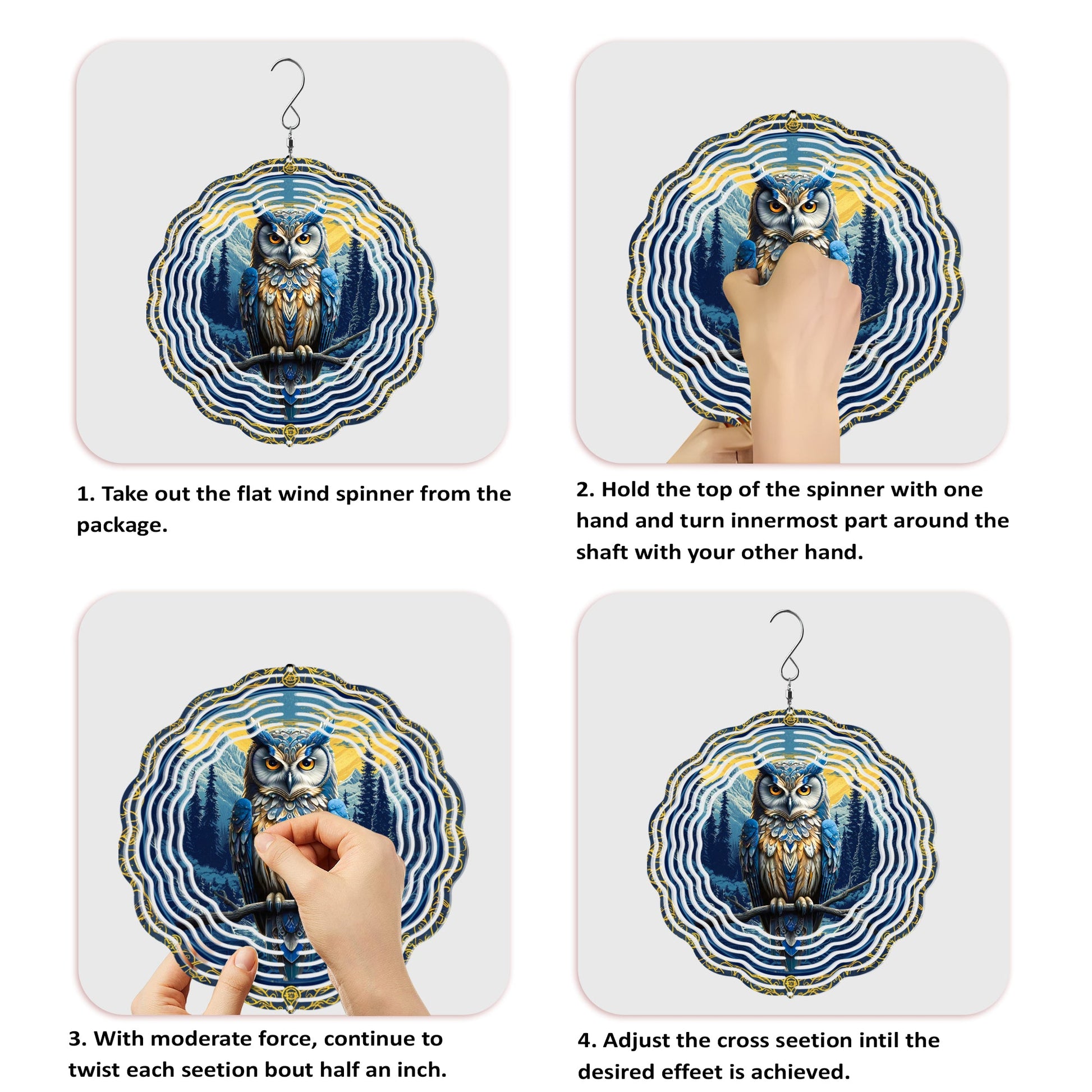 1. Take out the flat wind spinner from the package.

2. Hold the top of the spinner with one hand and turn innermost part around the shaft with your other hand.

3. With moderate force, continue to twist each seetion bout half an inch.

4. Adjust the cross seetion intil the desired effeet is achieved.