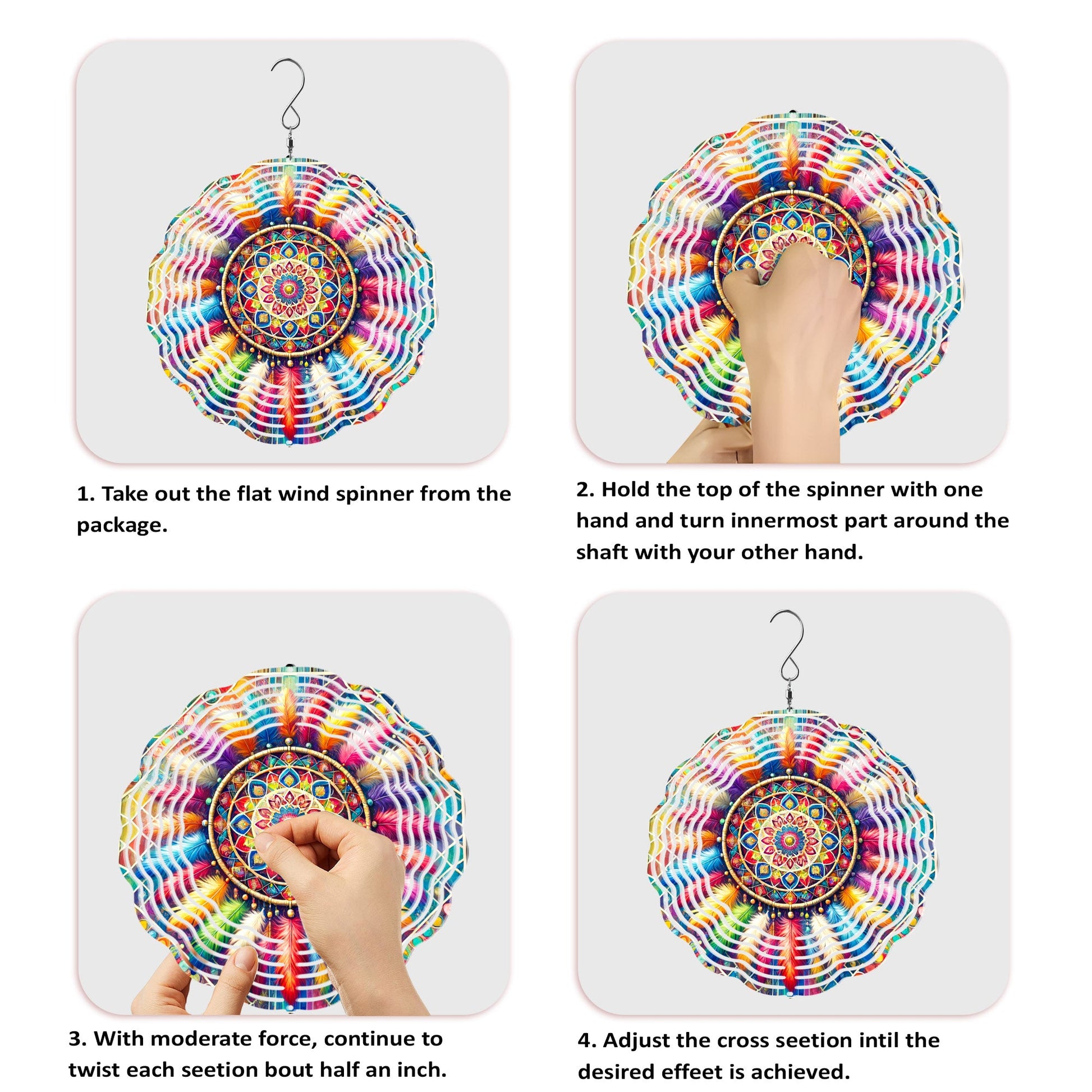 1. Take out the flat wind spinner from the package.

2. Hold the top of the spinner with one hand and turn innermost part around the shaft with your other hand.

3. With moderate force, continue to twist each seetion bout half an inch.

4. Adjust the cross seetion intil the desired effeet is achieved.