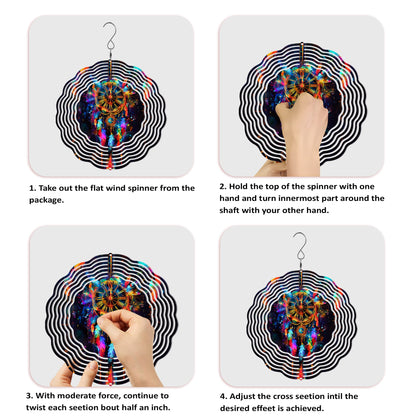 1. Take out the flat wind spinner from the package.

2. Hold the top of the spinner with one hand and turn innermost part around the shaft with your other hand.

3. With moderate force, continue to twist each seetion bout half an inch.

4. Adjust the cross seetion intil the desired effeet is achieved.