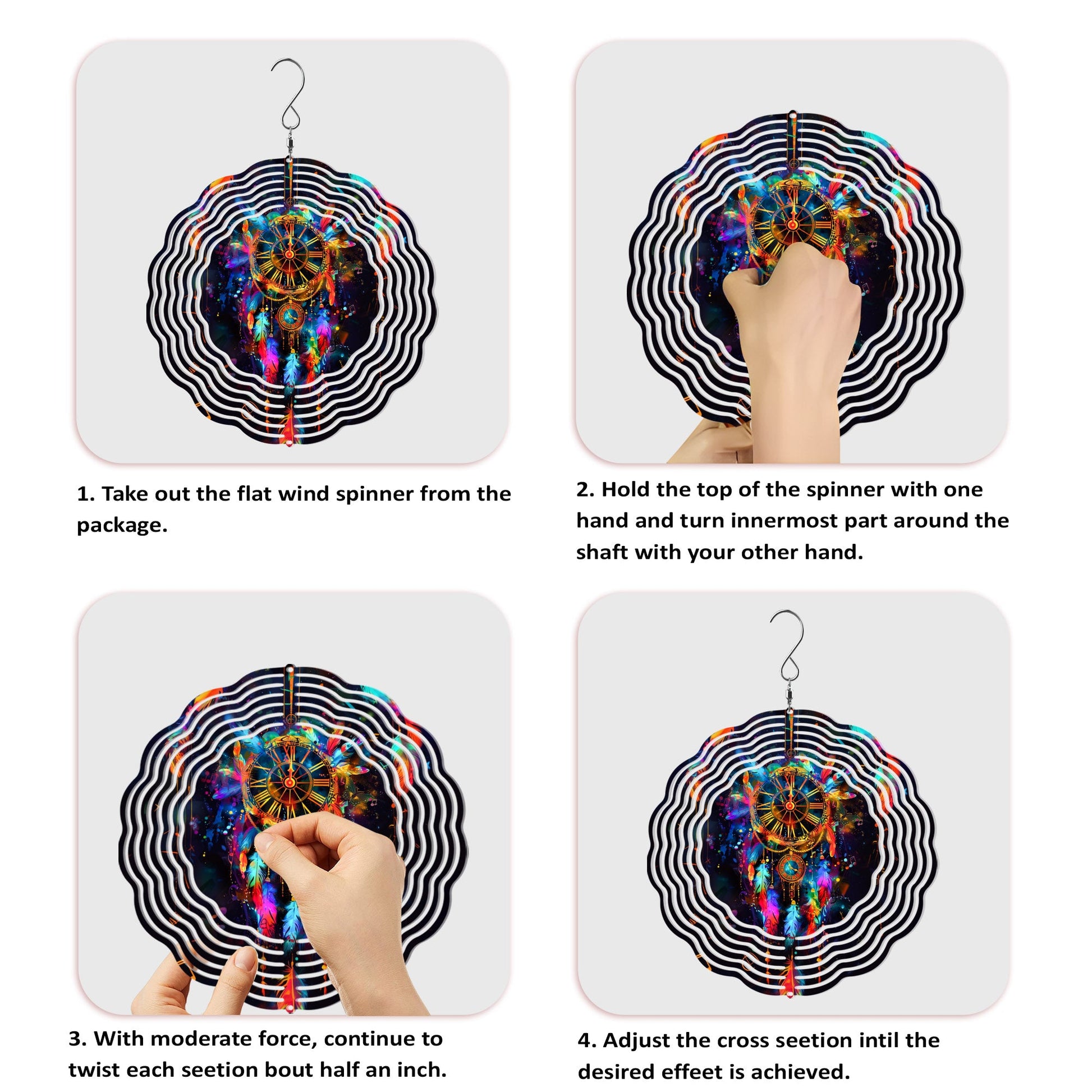 1. Take out the flat wind spinner from the package.

2. Hold the top of the spinner with one hand and turn innermost part around the shaft with your other hand.

3. With moderate force, continue to twist each seetion bout half an inch.

4. Adjust the cross seetion intil the desired effeet is achieved.