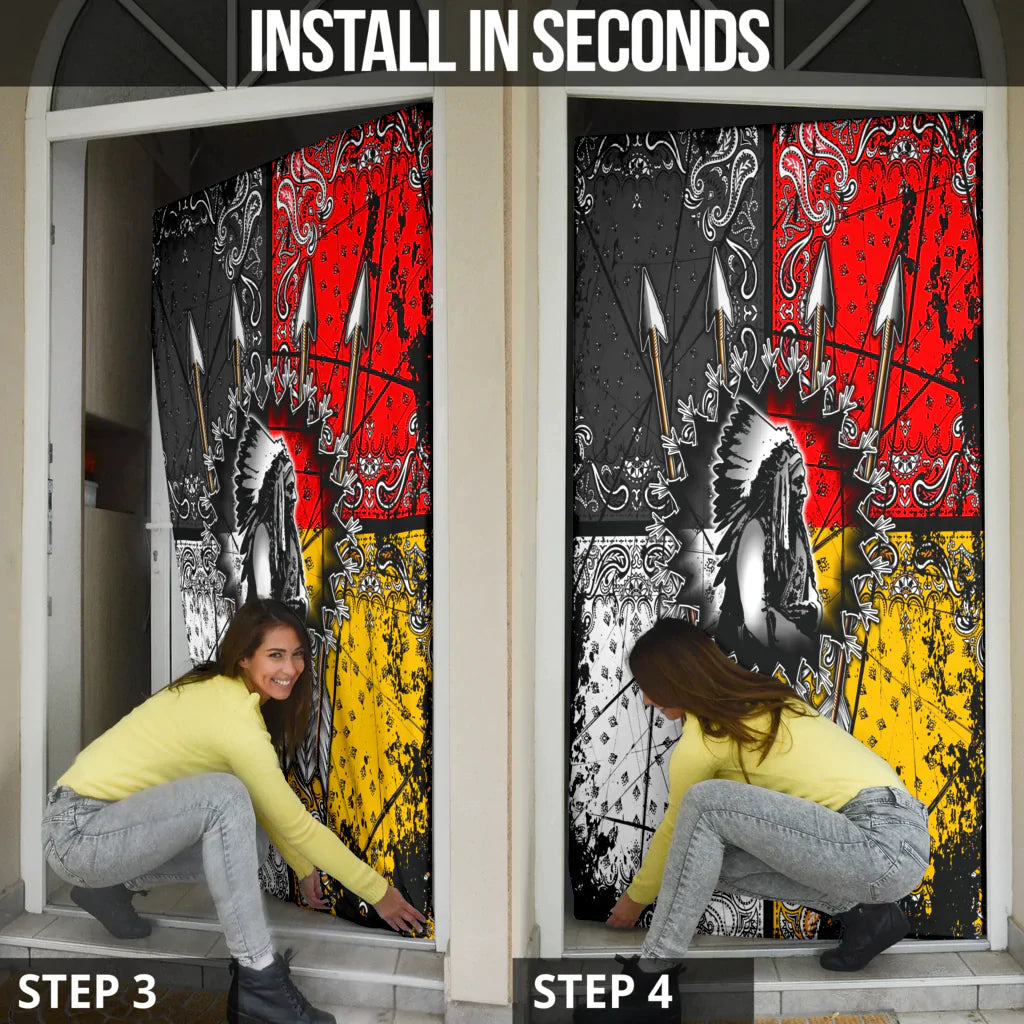 INSTALL IN SECONDS

STEP 3

STEP 4